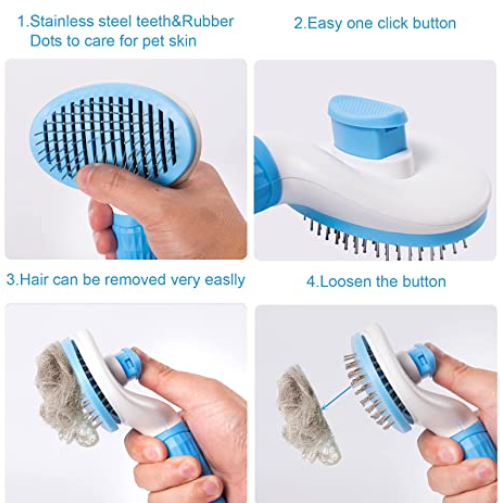 1.Stainless steel teeth&Rubber Dots to care for pet skin

2.Easy one click button

3.Hair can be removed very easlly

4.Loosen the button